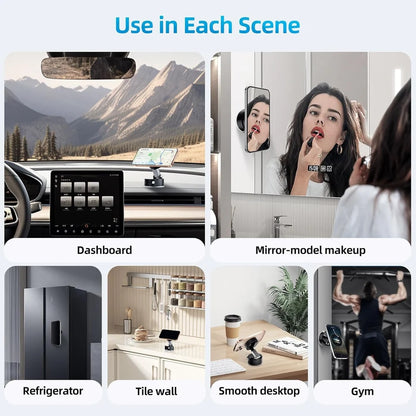 Use in Each Scene

Dashboard

Mirror-model makeup

Refrigerator

Tile wall

Smooth desktop

Gym